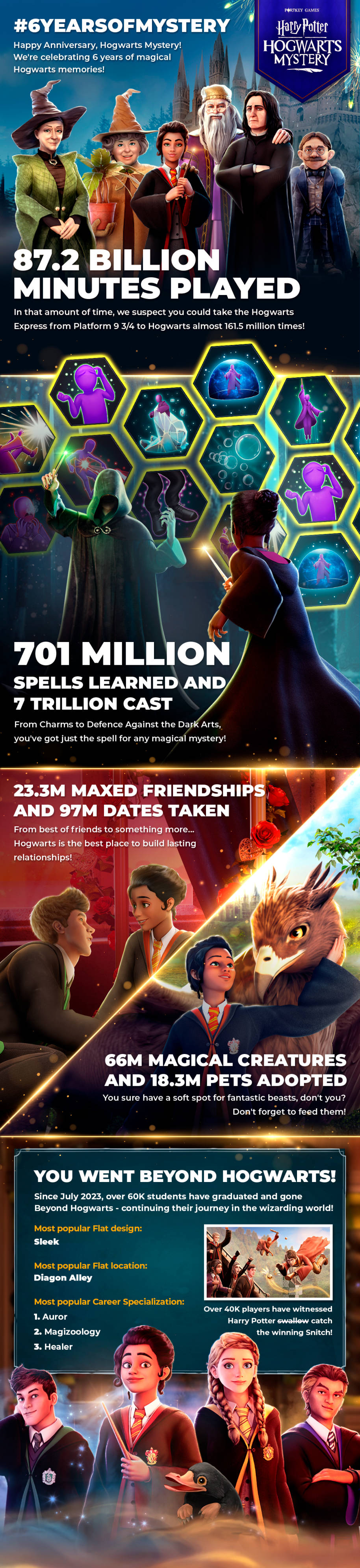 #6YEARSOFMYSTERY

Happy Anniversary, Hogwarts Mystery! We're celebrating 6 years of magical Hogwarts memories!

PORTKEY GAMES
Harry Potter
HOGWARTS MYSTERY

87.2 BILLION MINUTES PLAYED

In that amount of time, we suspect you could take the Hogwarts Express from Platform 9 3/4 to Hogwarts almost 161.5 million times!

701 MILLION SPELLS LEARNED AND 7 TRILLION CAST

From Charms to Defence Against the Dark Arts, you've got just the spell for any magical mystery!

23.3M MAXED FRIENDSHIPS AND 97M DATES TAKEN

From best of friends to something more... Hogwarts is the best place to build lasting relationships!

66M MAGICAL CREATURES AND 18.3M PETS ADOPTED

You sure have a soft spot for fantastic beasts, don't you? Don't forget to feed them!

YOU WENT BEYOND HOGWARTS!

Since July 2023, over 60K students have graduated and gone Beyond Hogwarts - continuing their journey in the wizarding world!

Most popular Flat design:
Sleek

Most popular Flat location:
Diagon Alley

Most popular Career Specialization:
1. Auror
2. Magizoology
3. Healer

Over 40K players have witnessed Harry Potter swallow catch the winning Snitch!